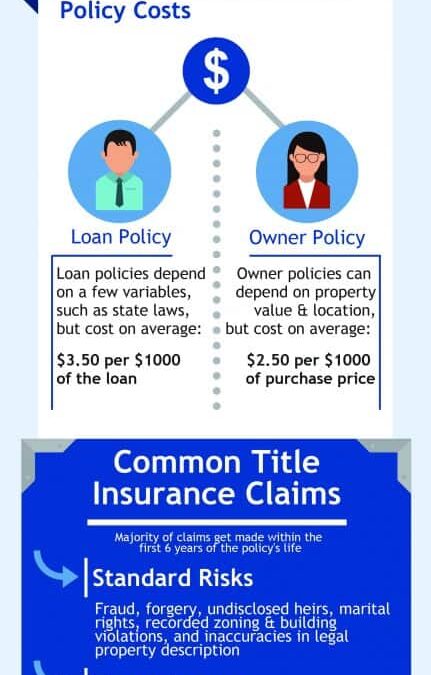 Policy Costs

$

Loan Policy

Loan policies depend on a few variables, such as state laws, but cost on average:

$3.50 per $1000 of the loan

Owner Policy

Owner policies can depend on property value & location, but cost on average:

$2.50 per $1000 of purchase price

Common Title Insurance Claims

Majority of claims get made within the first 6 years of the policy's life

Standard Risks

Fraud, forgery, undisclosed heirs, marital rights, recorded zoning & building violations, and inaccuracies in legal property description